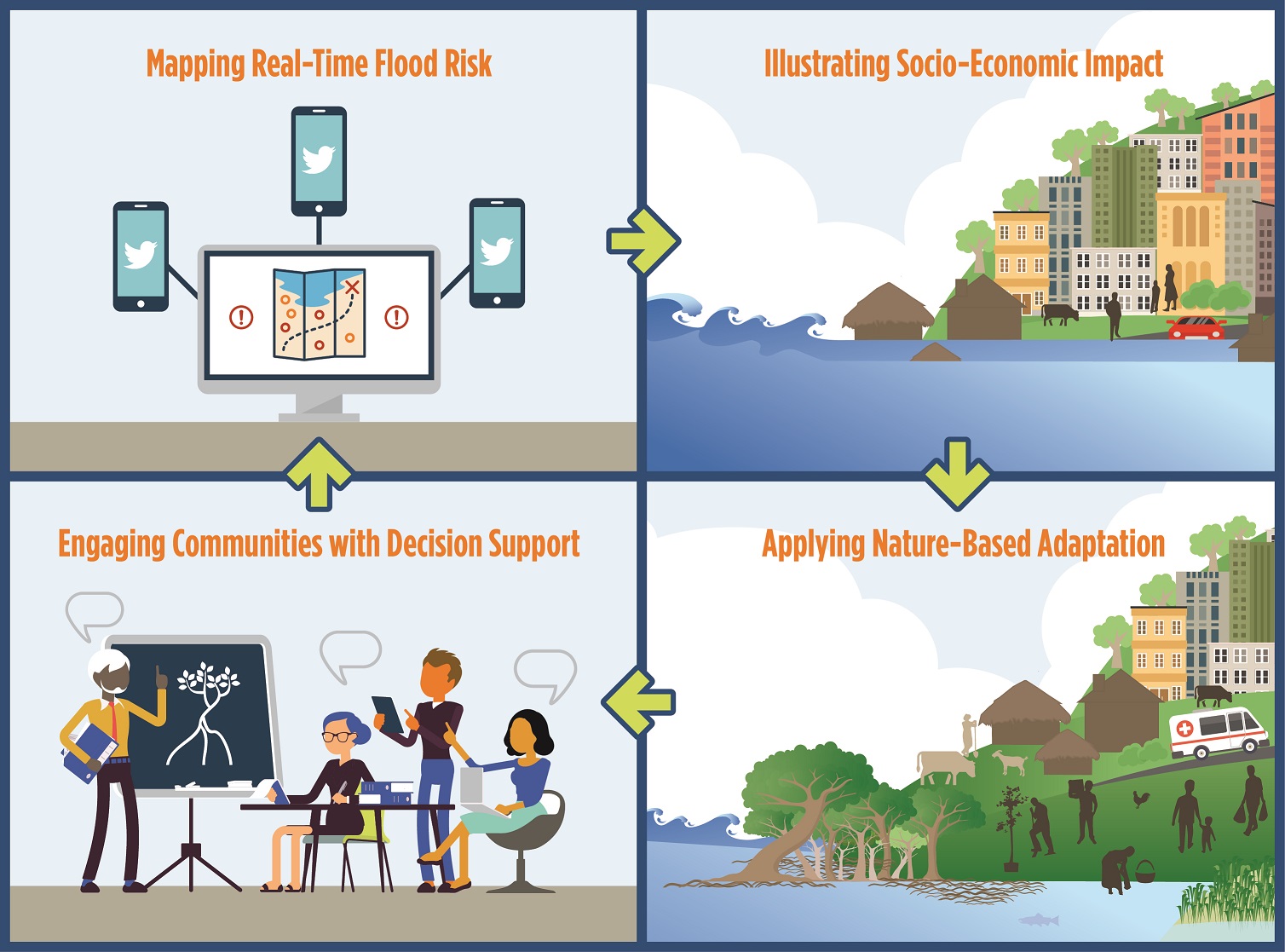 Mapping Real-Time Flood Risk

Illustrating Socio-Economic Impact

Engaging Communities with Decision Support

Applying Nature-Based Adaptation